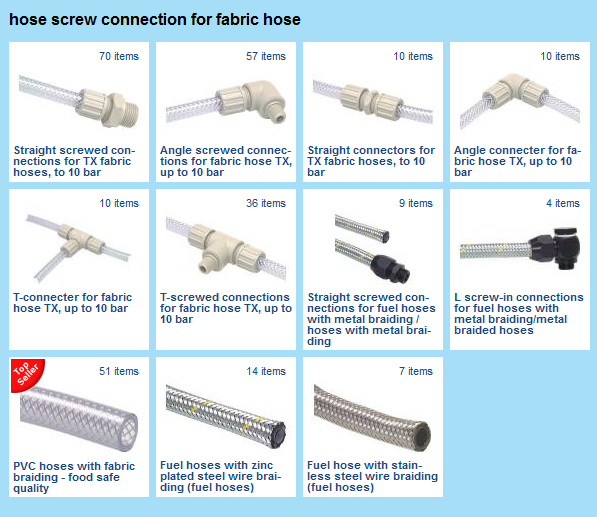 hose screw connection for fabric hose

70 items

Straight screwed connections for TX fabric hoses, to 10 bar

57 items

Angle screwed connections for fabric hose TX, up to 10 bar

10 items

Straight connectors for TX fabric hoses, to 10 bar

10 items

Angle connecter for fabric hose TX, up to 10 bar

10 items

T-connecter for fabric hose TX, up to 10 bar

36 items

T-screwed connections for fabric hose TX, up to 10 bar

9 items

Straight screwed connections for fuel hoses with metal braiding / hoses with metal braiding

4 items

L screw-in connections for fuel hoses with metal braiding/metal braided hoses

Top Seller

51 items

PVC hoses with fabric braiding - food safe quality

14 items

Fuel hoses with zinc plated steel wire braiding (fuel hoses)

7 items

Fuel hose with stainless steel wire braiding (fuel hoses)