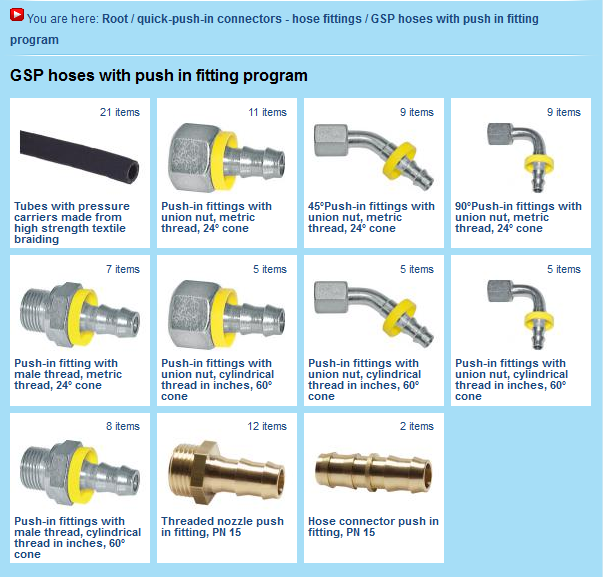 You are here: Root / quick-push-in connectors - hose fittings / GSP hoses with push in fitting program

GSP hoses with push in fitting program

21 items
Tubes with pressure carriers made from high strength textile braiding

11 items
Push-in fittings with union nut, metric thread, 24° cone

9 items
45°Push-in fittings with union nut, metric thread, 24° cone

9 items
90°Push-in fittings with union nut, metric thread, 24° cone

7 items
Push-in fitting with male thread, metric thread, 24° cone

5 items
Push-in fittings with union nut, cylindrical thread in inches, 60° cone

5 items
Push-in fittings with union nut, cylindrical thread in inches, 60° cone

5 items
Push-in fittings with union nut, cylindrical thread in inches, 60° cone

8 items
Push-in fittings with male thread, cylindrical thread in inches, 60° cone

12 items
Threaded nozzle push in fitting, PN 15

2 items
Hose connector push in fitting, PN 15