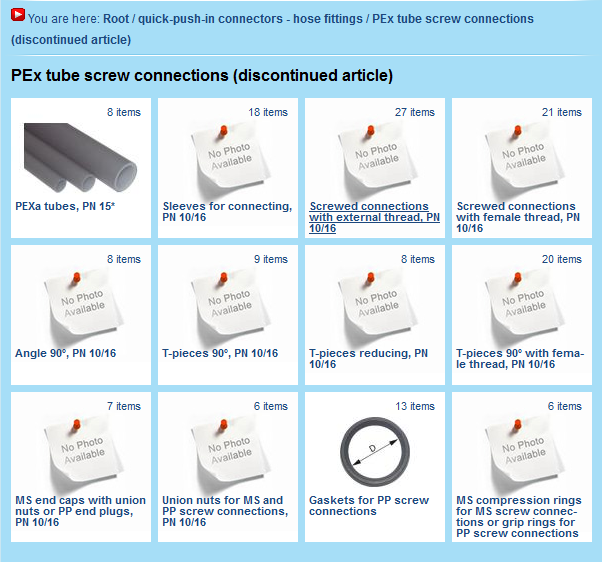 You are here: Root / quick-push-in connectors - hose fittings / PEx tube screw connections (discontinued article)

PEx tube screw connections (discontinued article)

8 items

PEXa tubes, PN 15*

18 items

No Photo Available

Sleeves for connecting, PN 10/16

27 items

No Photo Available

Screwed connections with external thread, PN 10/16

21 items

No Photo Available

Screwed connections with female thread, PN 10/16

8 items

No Photo Available

Angle 90°, PN 10/16

9 items

No Photo Available

T-pieces 90°, PN 10/16

8 items

No Photo Available

T-pieces reducing, PN 10/16

20 items

No Photo Available

T-pieces 90° with female thread, PN 10/16

7 items

No Photo Available

MS end caps with union nuts or PP end plugs, PN 10/16

6 items

No Photo Available

Union nuts for MS and PP screw connections, PN 10/16

13 items

D

Gaskets for PP screw connections

6 items

No Photo Available

MS compression rings for MS screw connections or grip rings for PP screw connections