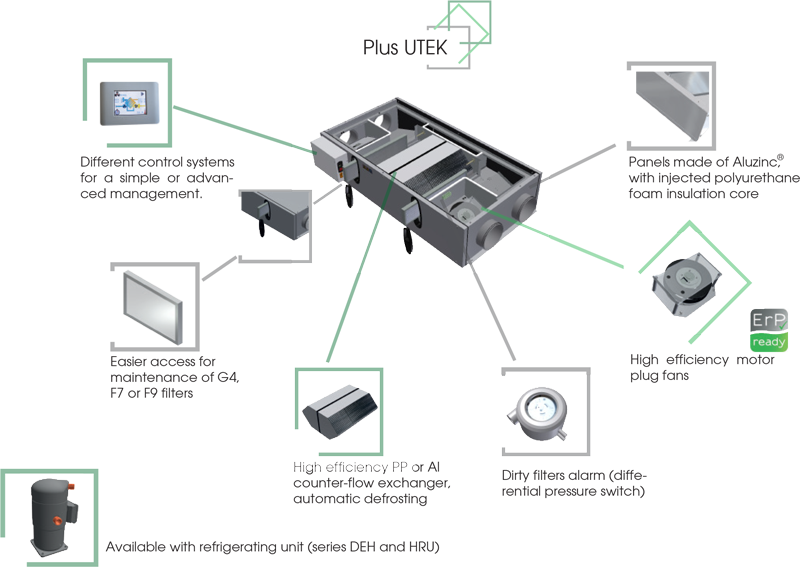 Plus UTEK

Different control systems for a simple or advanced management.

Panels made of Aluzinc,® with injected polyurethane foam insulation core

Easier access for maintenance of G4, F7 or F9 filters

ErP ready

High efficiency motor plug fans

High efficiency PP or Al counter-flow exchanger, automatic defrosting

Dirty filters alarm (differential pressure switch)

Available with refrigerating unit (series DEH and HRU)